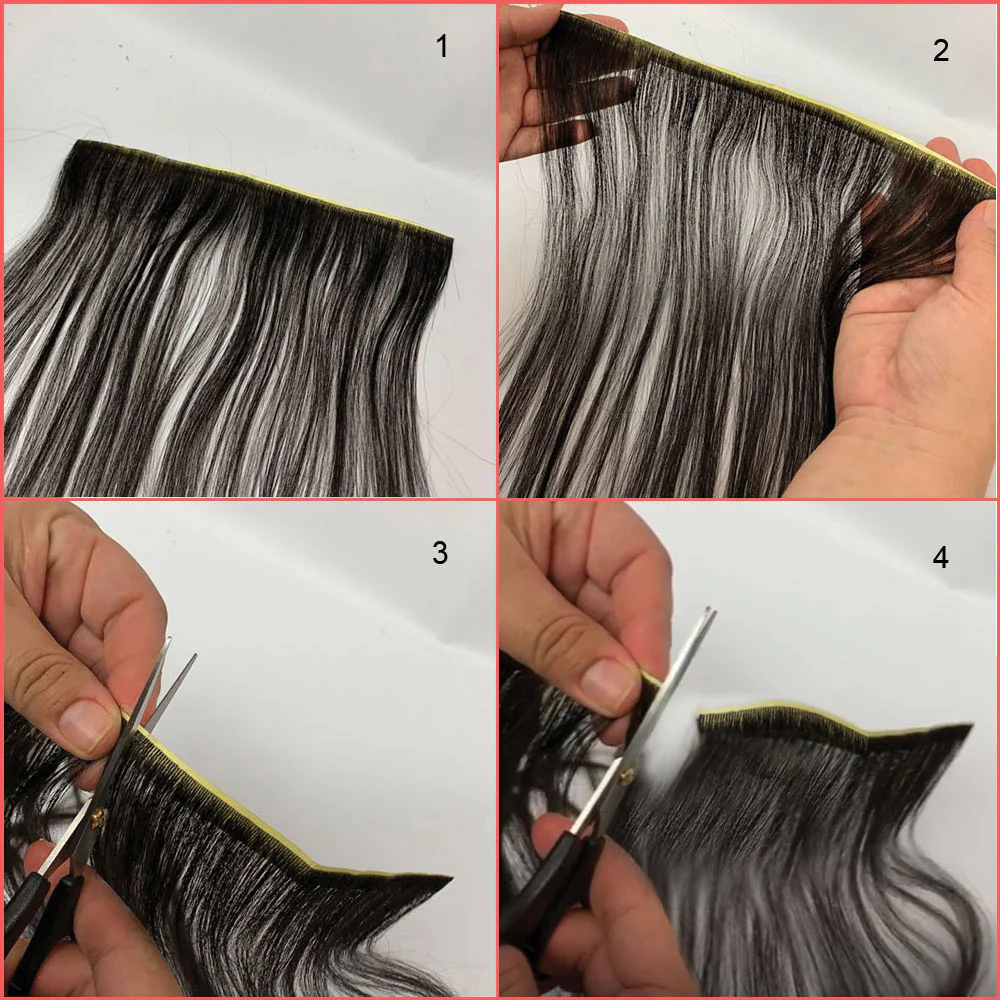 1

2

3

4